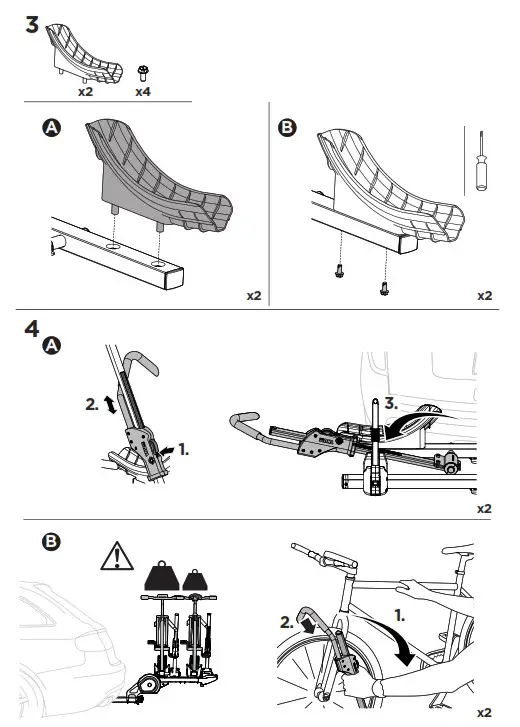 3
x2 x4

A
x2

B
x2

4
A
2.
1.
3.
x2

B
2.
1.
x2