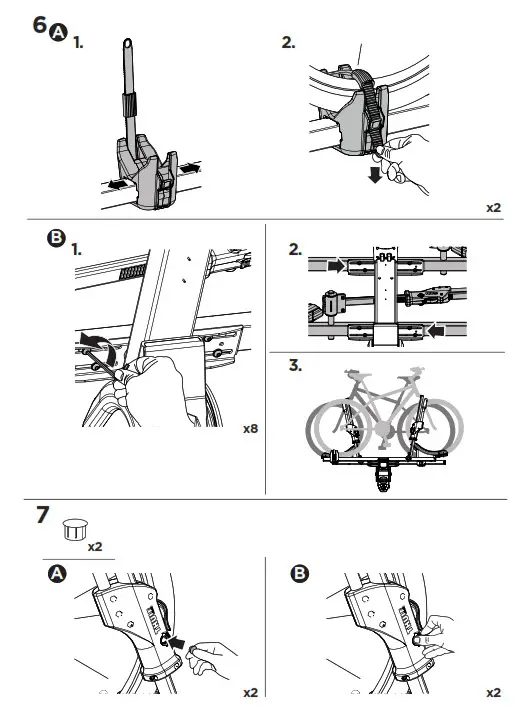 6 A 1.

2.

x2

B 1.

x8

2.

3.

7

x2

A

x2

B

x2