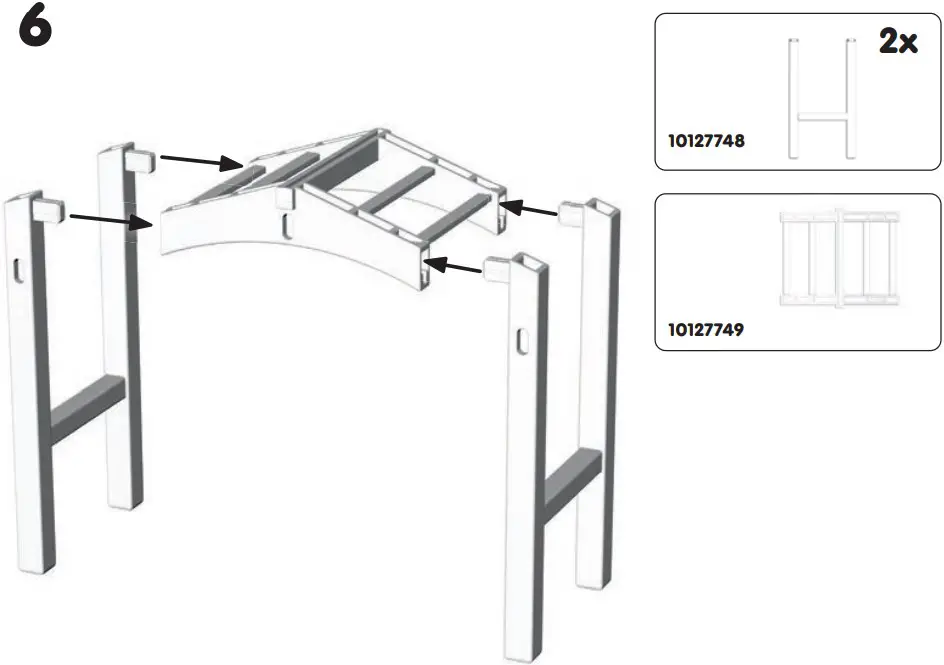 6

2x

10127748

10127749