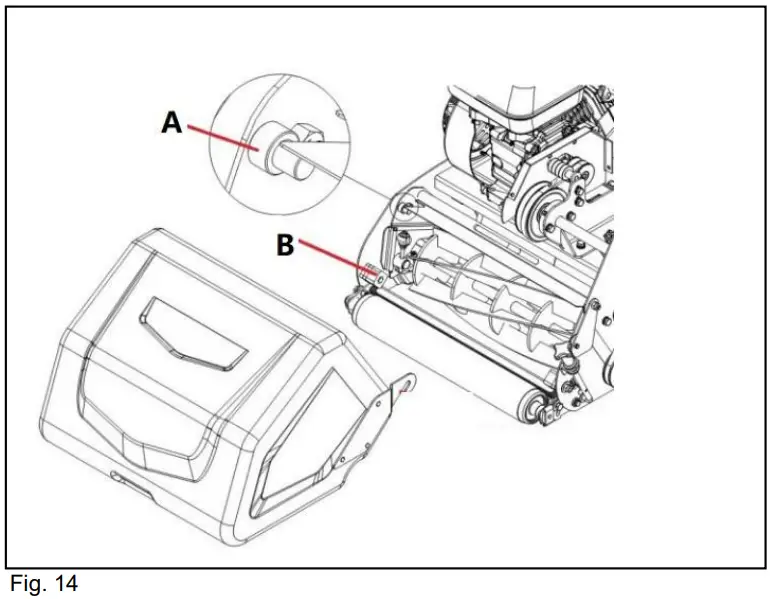 A

B

Fig. 14