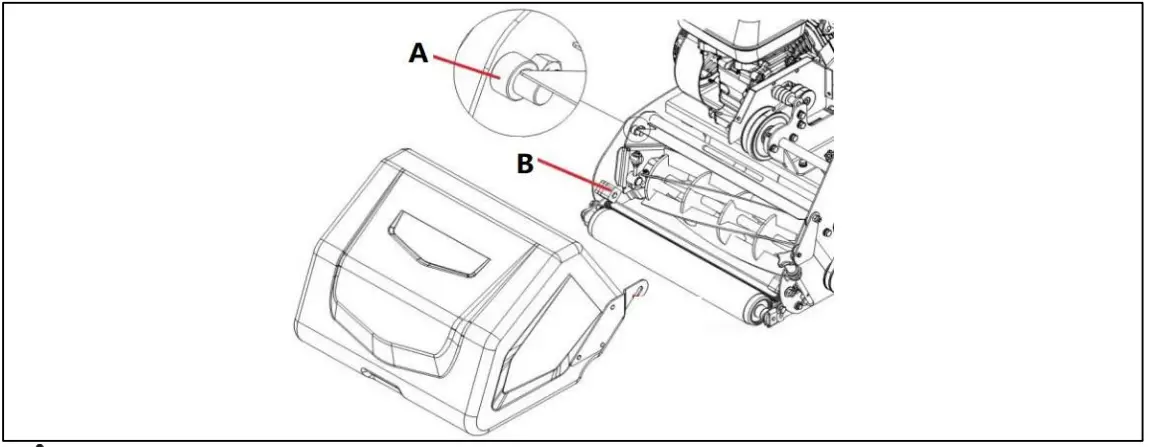 A
B