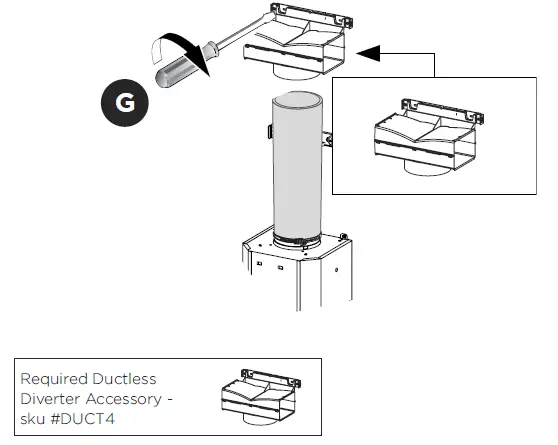 G

Required Ductless Diverter Accessory - sku #DUCT4