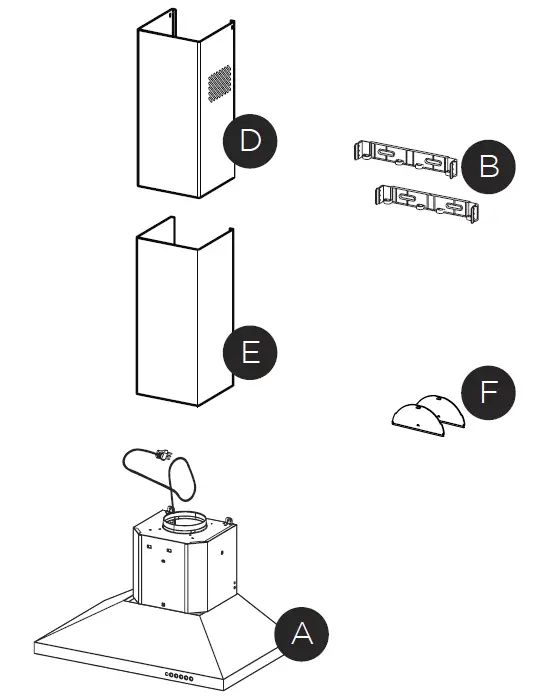 D

B

E

F

A