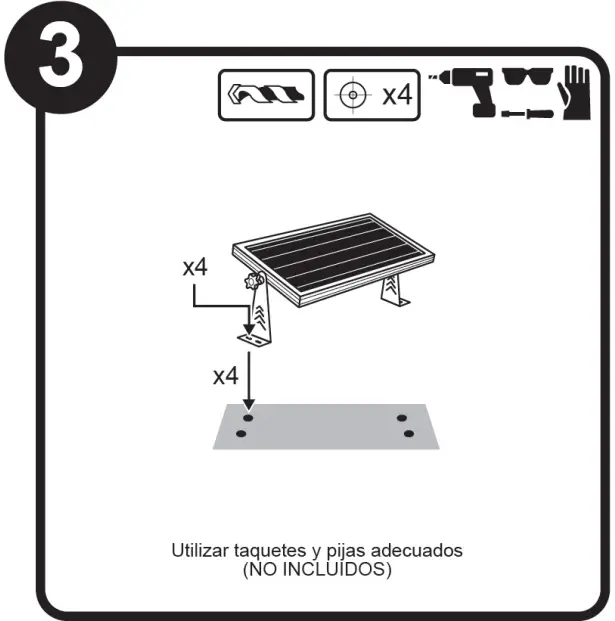 3

x4

x4

x4

Utilizar taquetes y pijas adecuados
(NO INCLUIDOS)