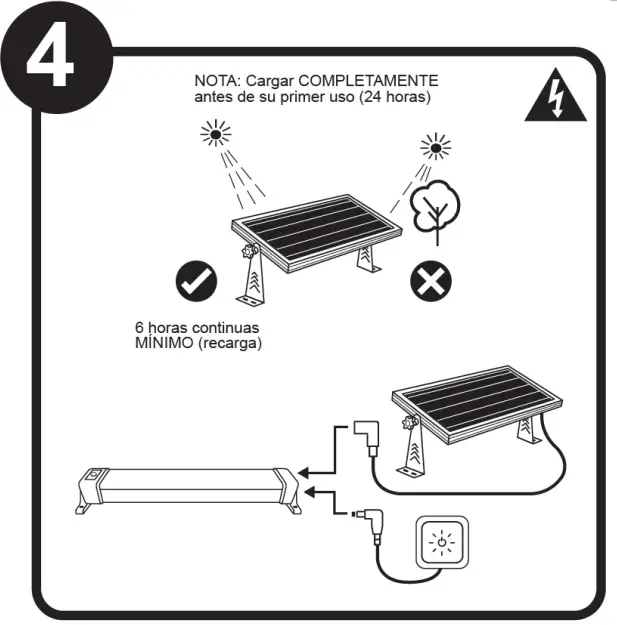 4

NOTA: Cargar COMPLETAMENTE antes de su primer uso (24 horas)

6 horas continuas MÍNIMO (recarga)