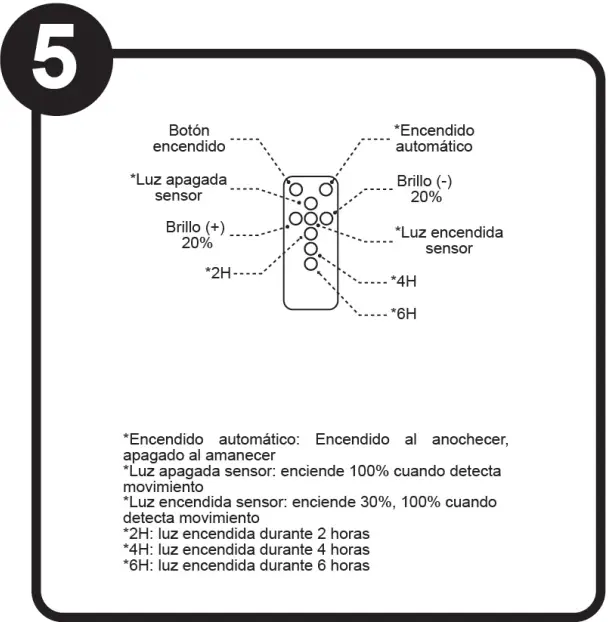 5

Botón encendido

*Encendido automático

*Luz apagada sensor

Brillo (-) 20%

Brillo (+) 20%

*Luz encendida sensor

*2H

*4H

*6H

*Encendido automático: Encendido al anochecer, apagado al amanecer
*Luz apagada sensor: enciende 100% cuando detecta movimiento
*Luz encendida sensor: enciende 30%, 100% cuando detecta movimiento
*2H: luz encendida durante 2 horas
*4H: luz encendida durante 4 horas
*6H: luz encendida durante 6 horas