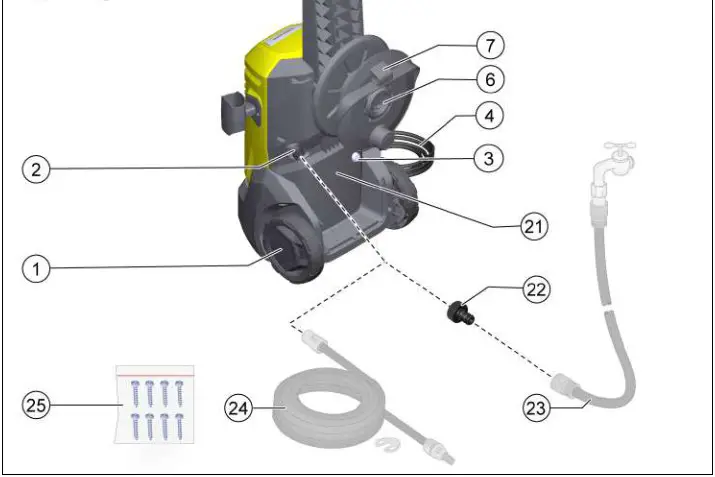 7
6
4
3
2
21
1
22
25
24
23