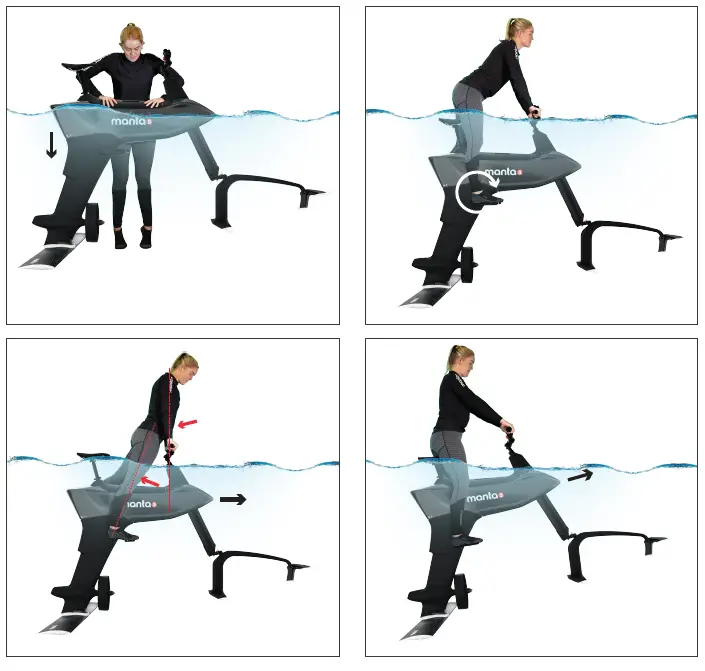 manta

manta

manta

manta