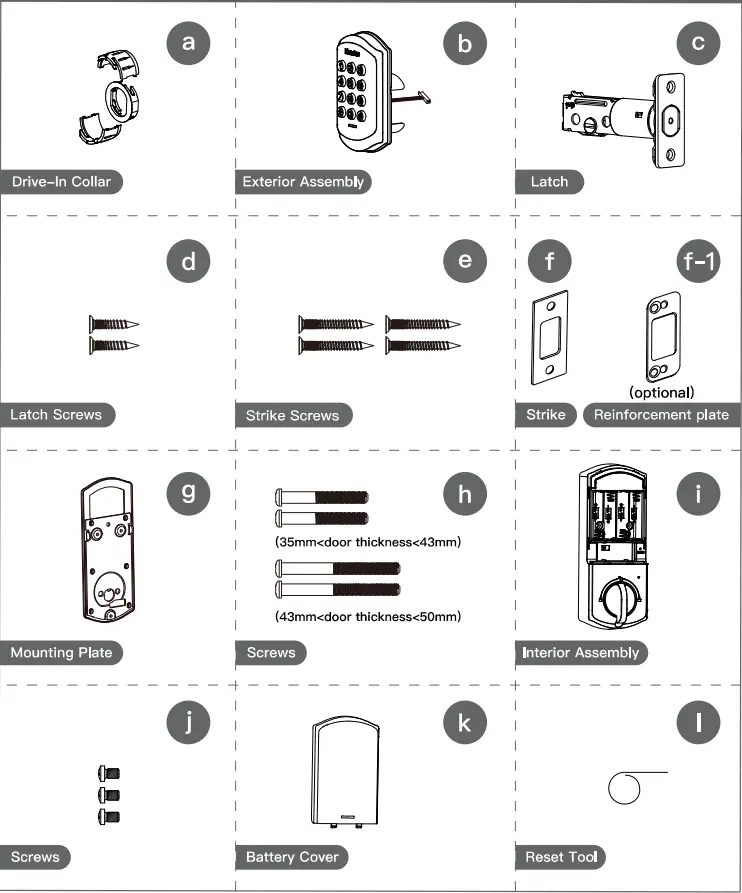 a
Drive-In Collar

b
Exterior Assembly

c
Latch

d
Latch Screws

e
Strike Screws

f
Strike

f-1
(optional)
Reinforcement plate

g
Mounting Plate

h
(35mm<door thickness<43mm)
(43mm<door thickness<50mm)
Screws

i
Interior Assembly

j
Screws

k
Battery Cover

l
Reset Tool