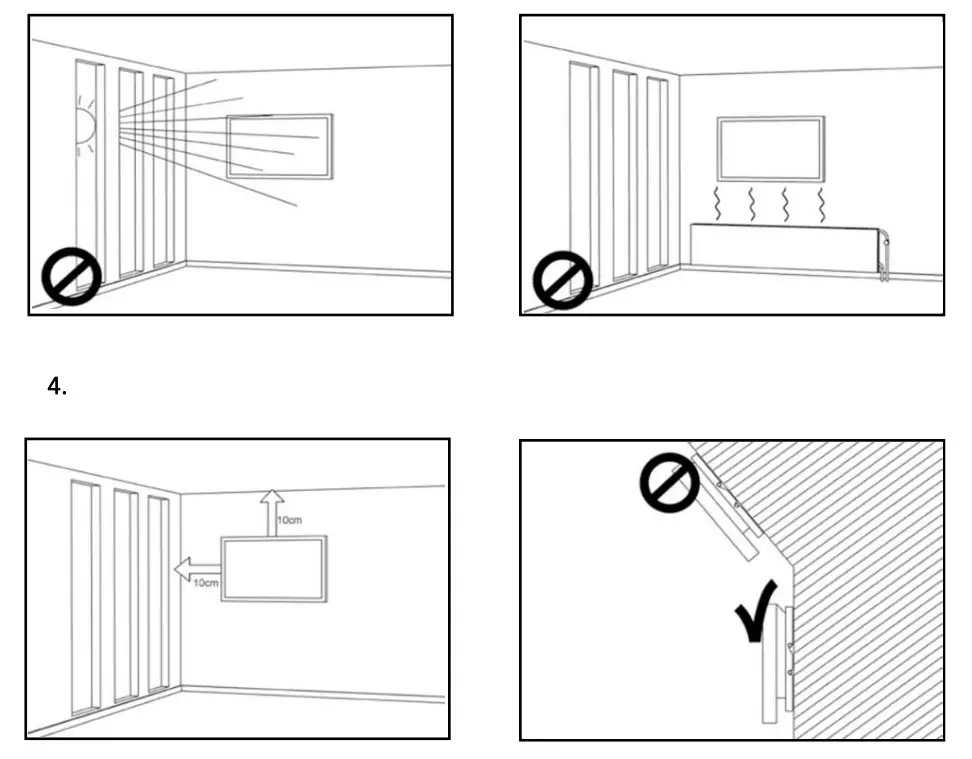 4.

10cm

10cm