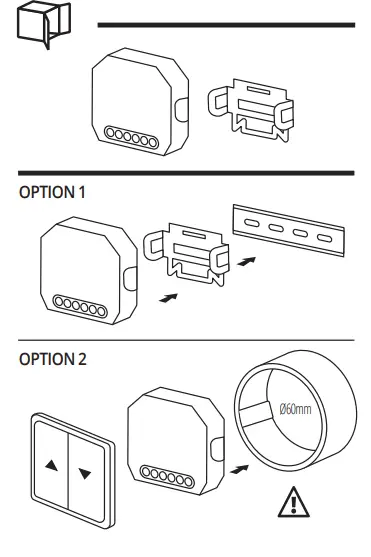 OPTION 1

OPTION 2

Ø60mm