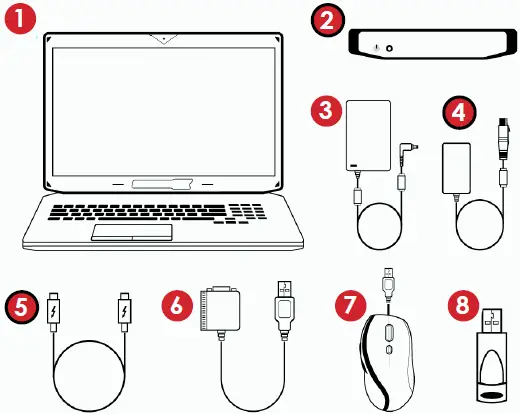 1
2
3
4
5
6
7
8