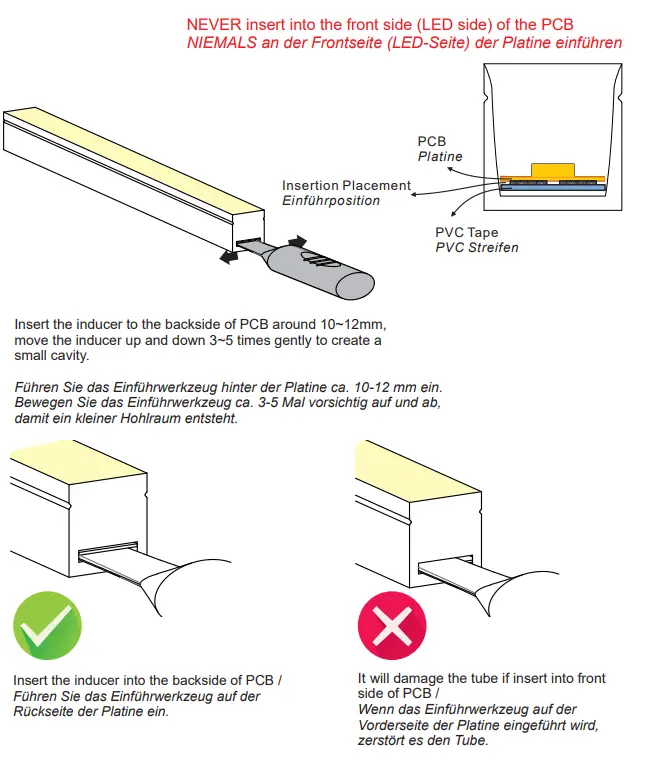 NEVER insert into the front side (LED side) of the PCB
NIEMALS an der Frontseite (LED-Seite) der Platine einführen

PCB
Platine

Insertion Placement
Einführposition

PVC Tape
PVC Streifen

Insert the inducer to the backside of PCB around 10~12mm, move the inducer up and down 3~5 times gently to create a small cavity.

Führen Sie das Einführwerkzeug hinter der Platine ca. 10-12 mm ein. Bewegen Sie das Einführwerkzeug ca. 3-5 Mal vorsichtig auf und ab, damit ein kleiner Hohlraum entsteht.

Insert the inducer into the backside of PCB / Führen Sie das Einführwerkzeug auf der Rückseite der Platine ein.

It will damage the tube if insert into front side of PCB / Wenn das Einführwerkzeug auf der Vorderseite der Platine eingeführt wird, zerstört es den Tube.