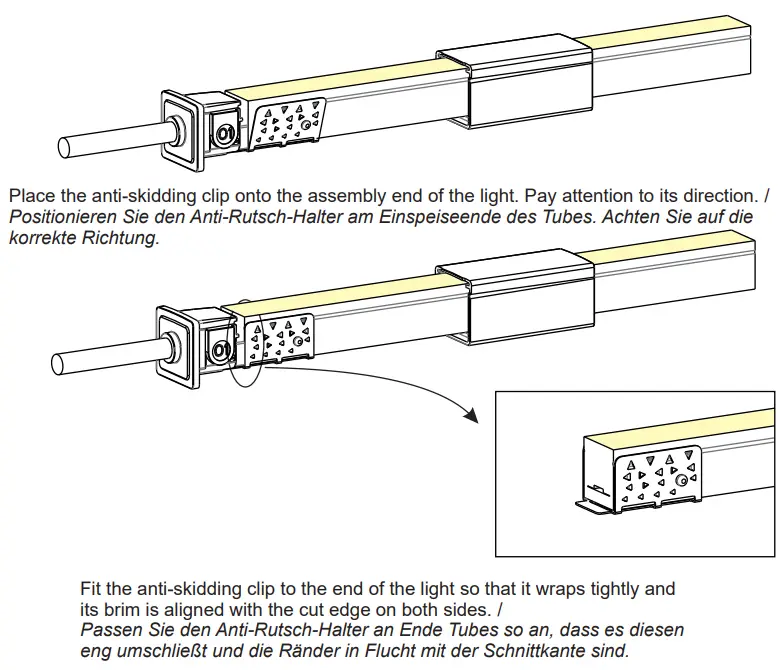 O1

Place the anti-skidding clip onto the assembly end of the light. Pay attention to its direction. / Positionieren Sie den Anti-Rutsch-Halter am Einspeiseende des Tubes. Achten Sie auf die korrekte Richtung.

O1

Fit the anti-skidding clip to the end of the light so that it wraps tightly and its brim is aligned with the cut edge on both sides. / Passen Sie den Anti-Rutsch-Halter an Ende Tubes so an, dass es diesen eng umschließt und die Ränder in Flucht mit der Schnittkante sind.