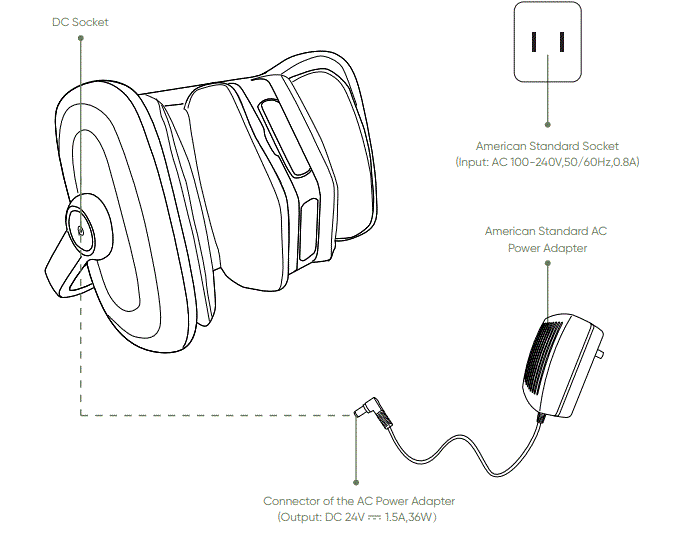 DC Socket

American Standard Socket
(Input: AC 100-240V,50/60Hz,0.8A)

American Standard AC
Power Adapter

Connector of the AC Power Adapter
(Output: DC 24V ⎓ 1.5A,36W)