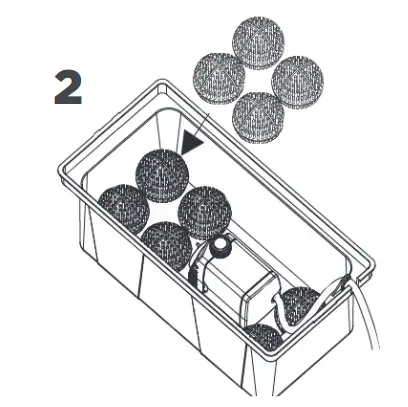 2