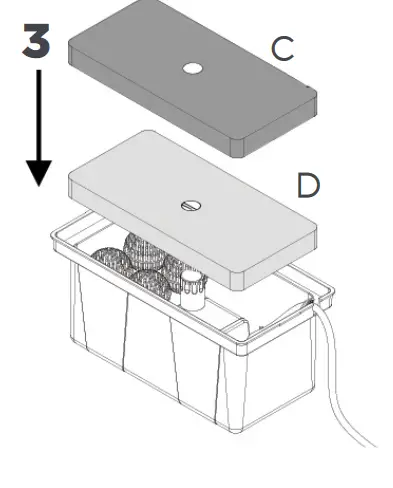 3
C
D