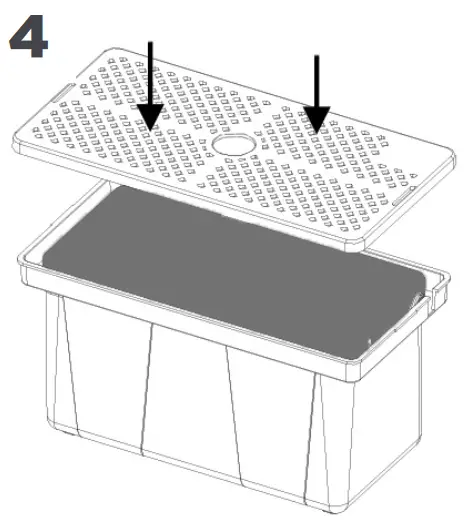 4