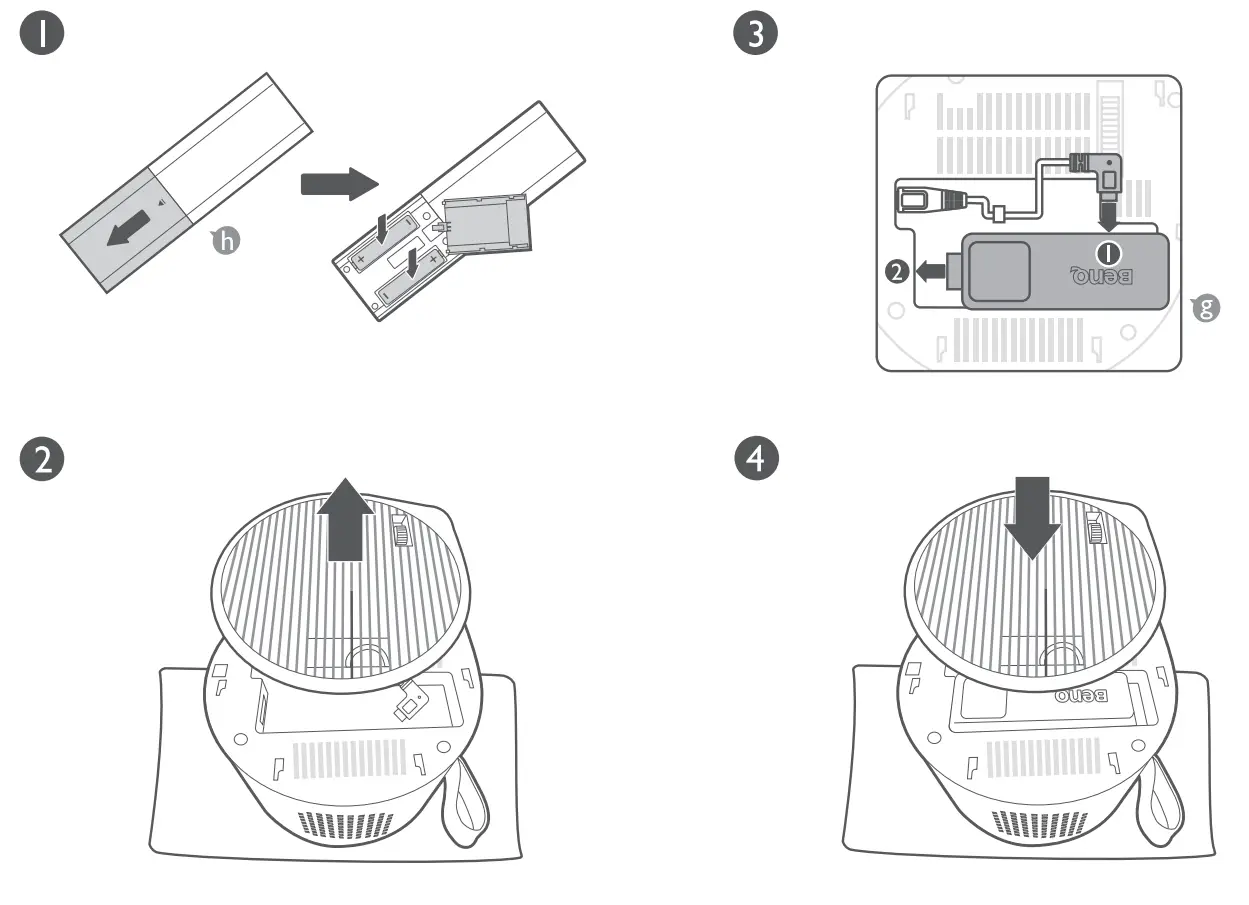 1

h

3

1

2

BenQ

g

2

4

BenQ