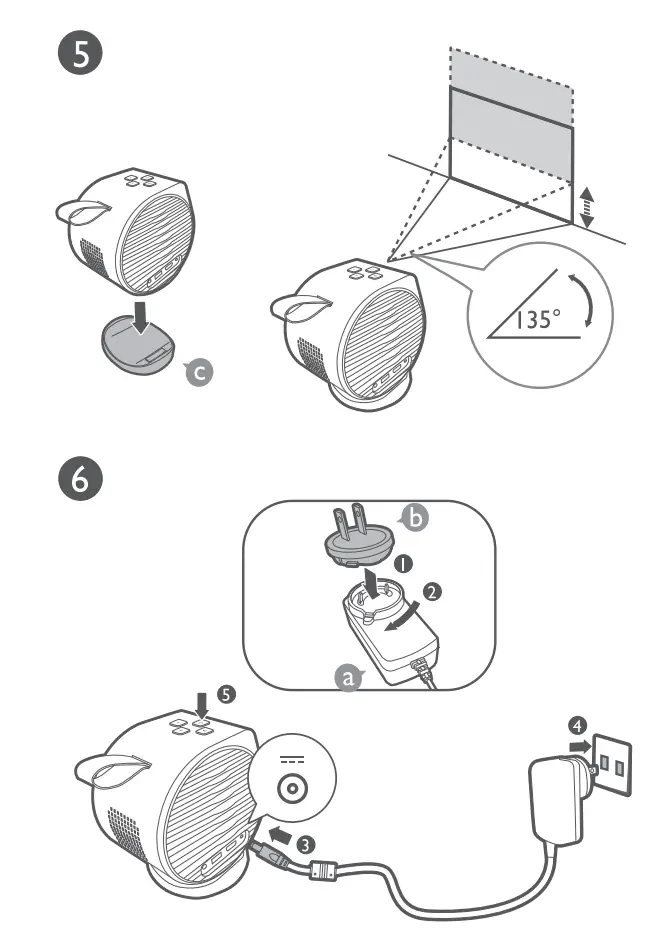 5

c

135°

6

b

1

2

a

5

4

3