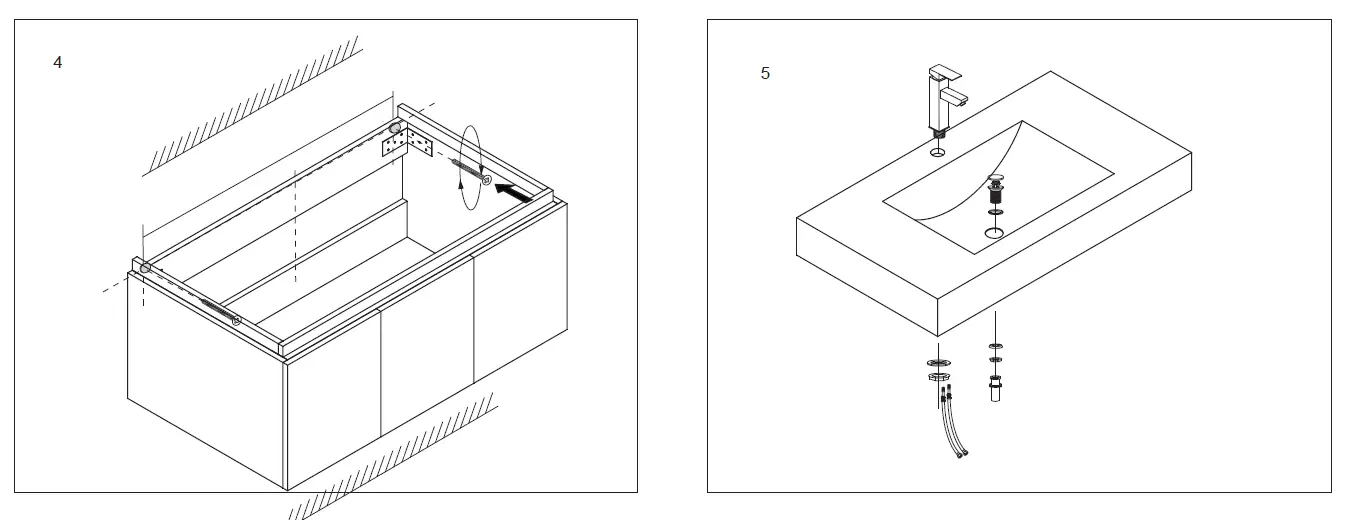 4

5