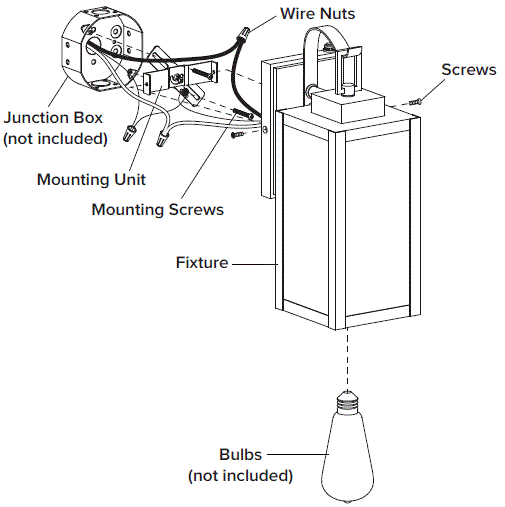 Wire Nuts

Screws

Junction Box
(not included)

Mounting Unit

Mounting Screws

Fixture

Bulbs
(not included)