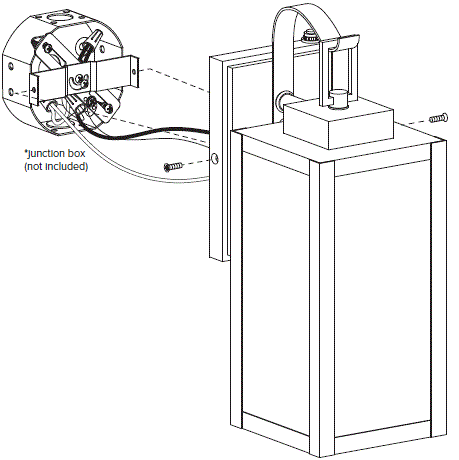 *junction box
(not included)