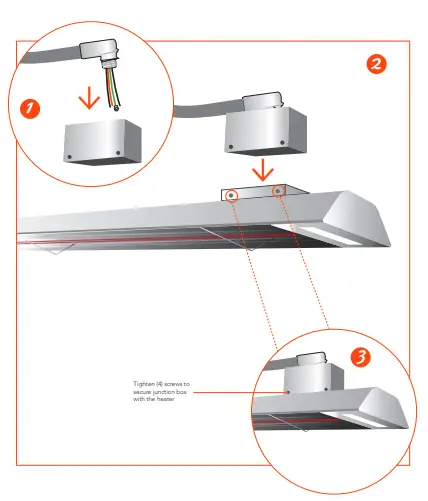 1

2

3

Tighten (4) screws to secure junction box with the heater