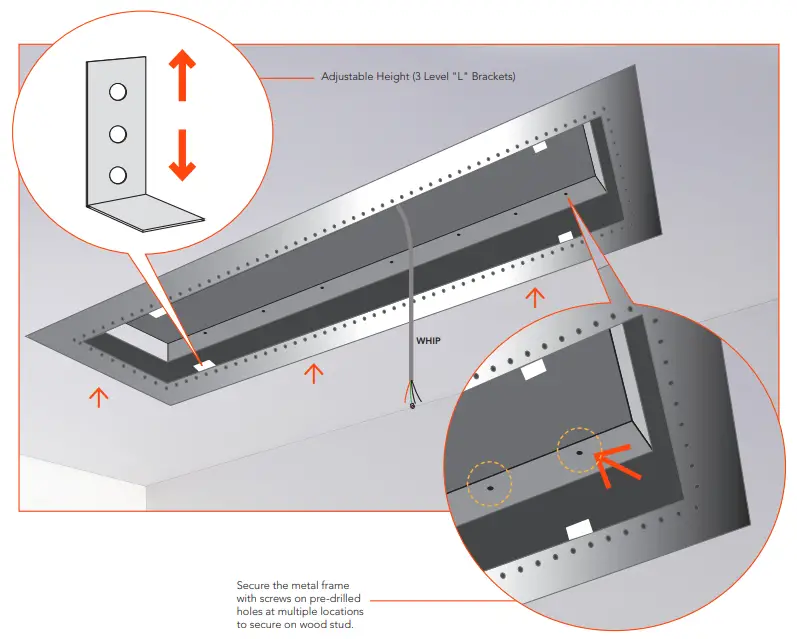 Adjustable Height (3 Level "L" Brackets)

WHIP

Secure the metal frame with screws on pre-drilled holes at multiple locations to secure on wood stud.