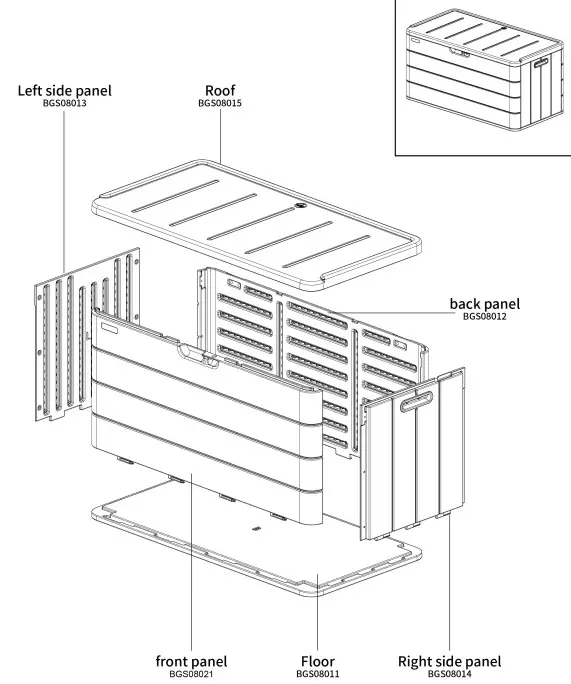 Left side panel
BGS08013

Roof
BGS08015

back panel
BGS08012

front panel
BGS08021

Floor
BGS08011

Right side panel
BGS08014