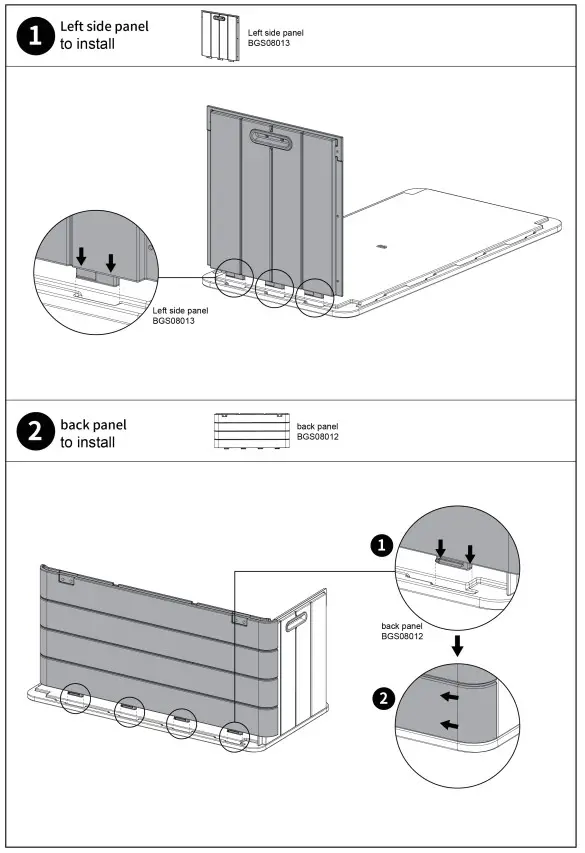 1 Left side panel to install

Left side panel
BGS08013

Left side panel
BGS08013

2 back panel to install

back panel
BGS08012

1

back panel
BGS08012

2