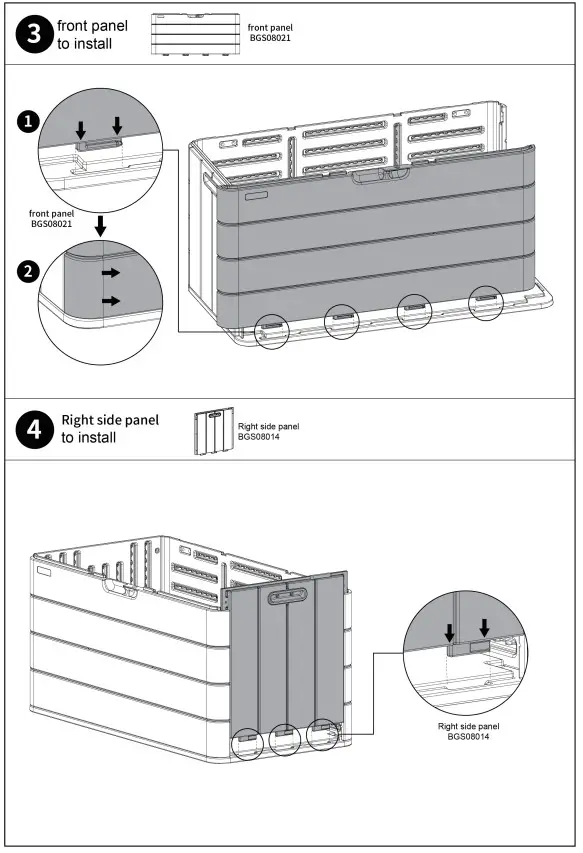 3 front panel to install

front panel
BGS08021

1

front panel
BGS08021

2

4 Right side panel to install

Right side panel
BGS08014

Right side panel
BGS08014