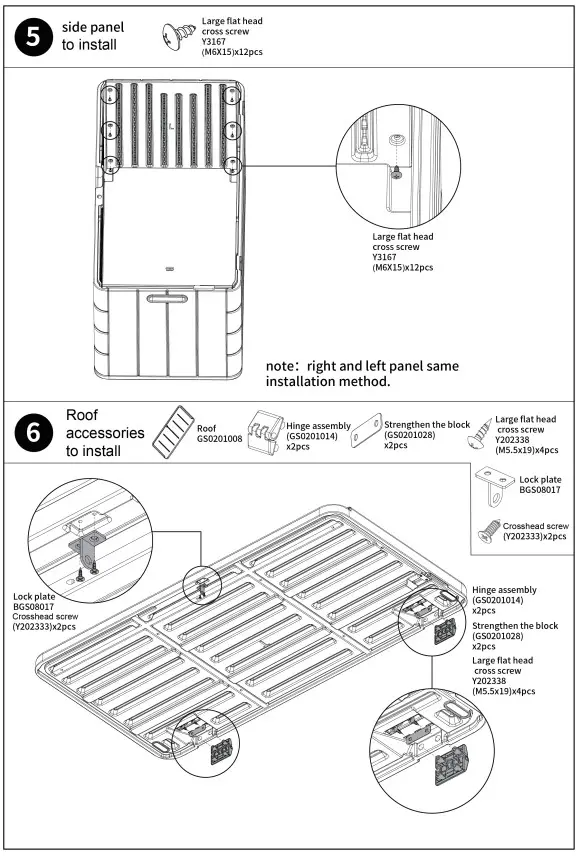 5 side panel to install

Large flat head cross screw Y3167 (M6X15)x12pcs

L

Large flat head cross screw Y3167 (M6X15)x12pcs

note: right and left panel same installation method.

6 Roof accessories to install

Roof GS0201008

Hinge assembly (GS0201014) x2pcs

Strengthen the block (GS0201028) x2pcs

Large flat head cross screw Y202338 (M5.5x19)x4pcs

Lock plate BGS08017

Crosshead screw (Y202333)x2pcs

Lock plate BGS08017 Crosshead screw (Y202333)x2pcs

Hinge assembly (GS0201014) x2pcs

Strengthen the block (GS0201028) x2pcs

Large flat head cross screw Y202338 (M5.5x19)x4pcs