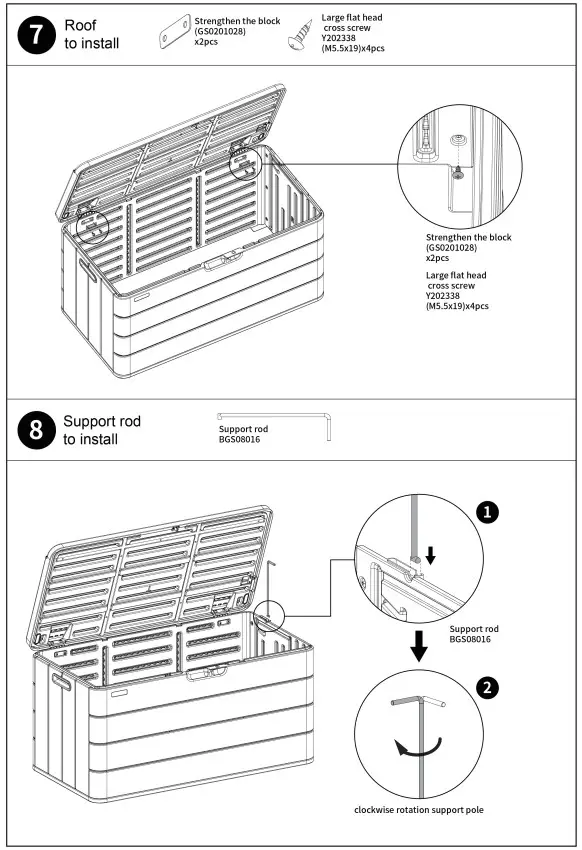 7 Roof to install

Strengthen the block (GS0201028) x2pcs

Large flat head cross screw Y202338 (M5.5x19)x4pcs

Strengthen the block (GS0201028) x2pcs

Large flat head cross screw Y202338 (M5.5x19)x4pcs

8 Support rod to install

Support rod BGS08016

1

Support rod BGS08016

2

clockwise rotation support pole