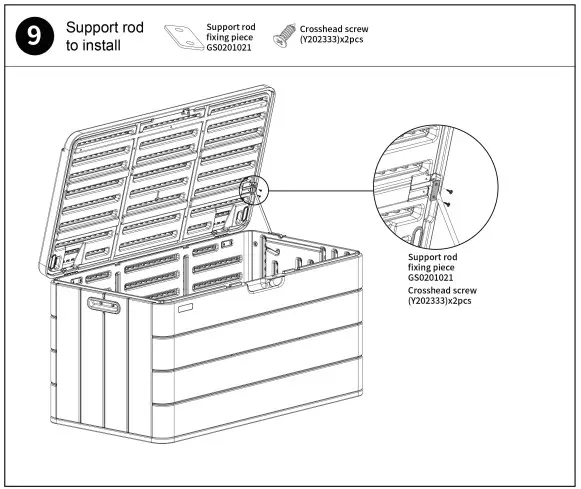 9

Support rod to install

Support rod fixing piece GS0201021

Crosshead screw (Y202333)x2pcs

Support rod fixing piece GS0201021

Crosshead screw (Y202333)x2pcs