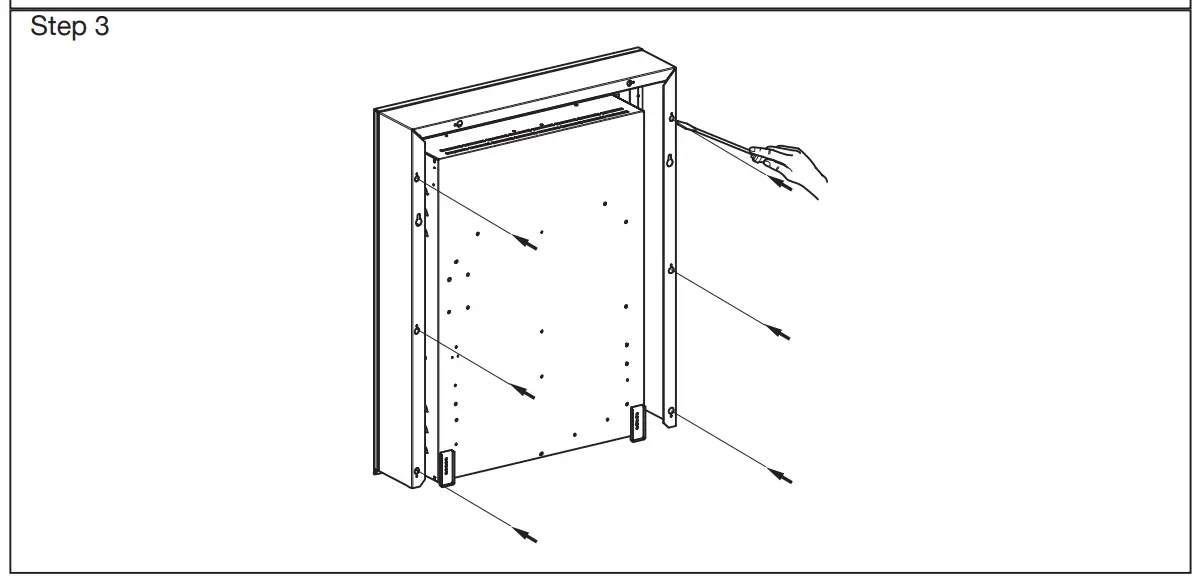 Step 3