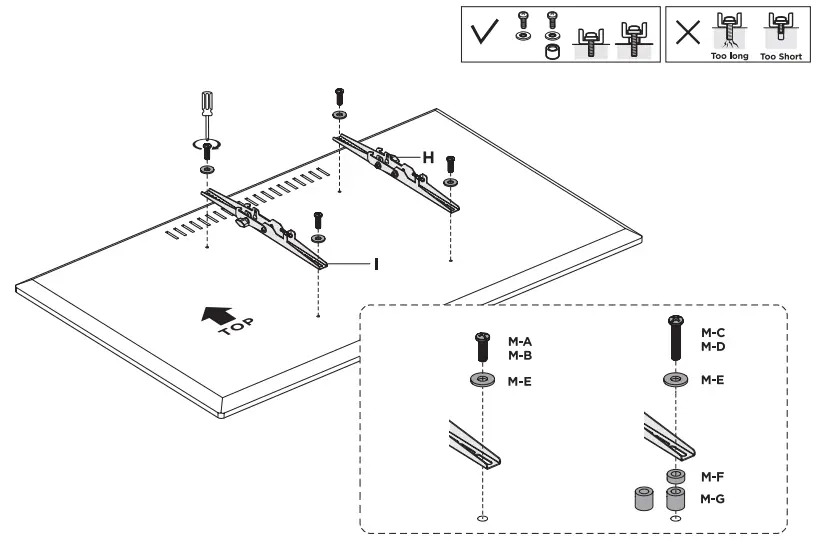 Too long Too Short

H

I

TOP

M-A
M-B

M-E

M-C
M-D

M-E

M-F

M-G