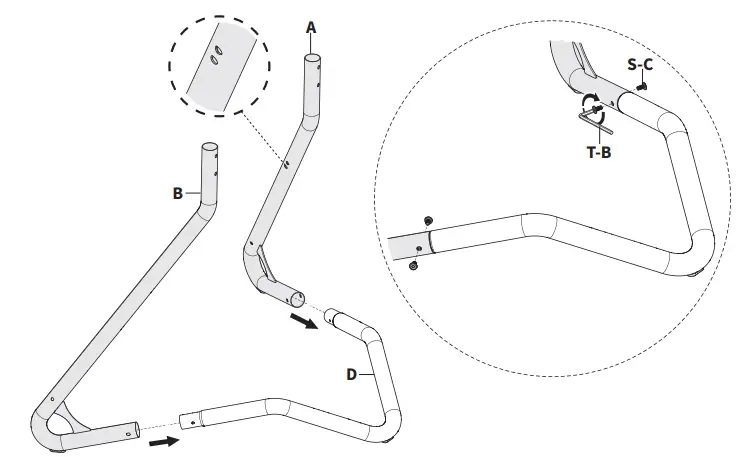 A
B
D
S-C
T-B