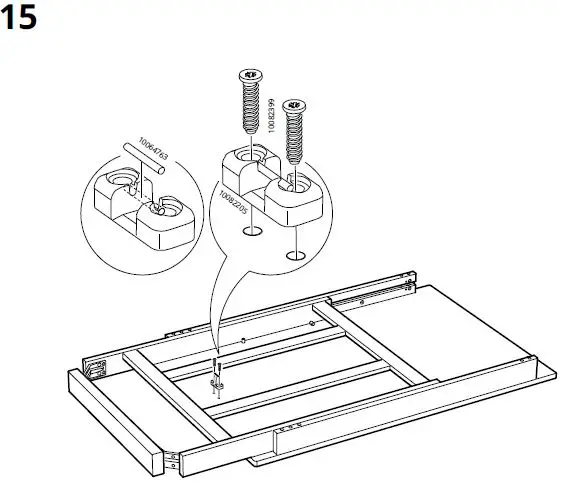 15

10064763

10082399

10082205