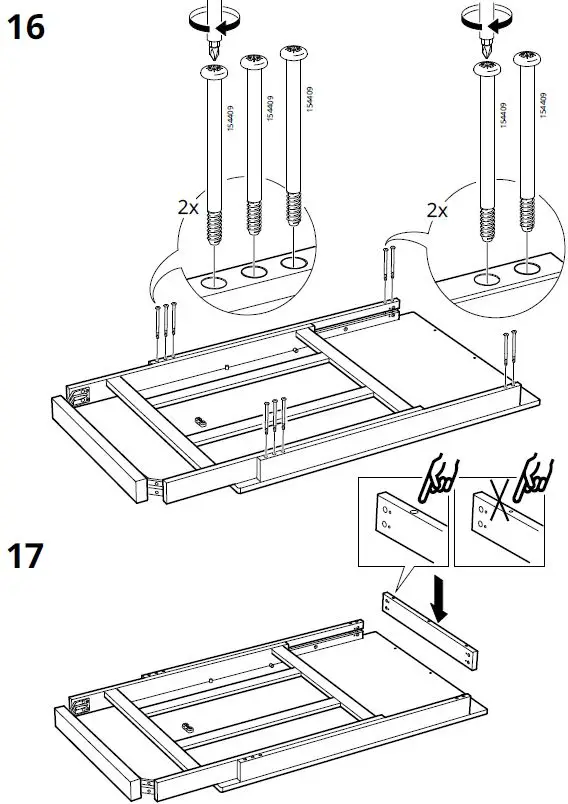 16

154409
154409
154409
2x

154409
154409
2x

17