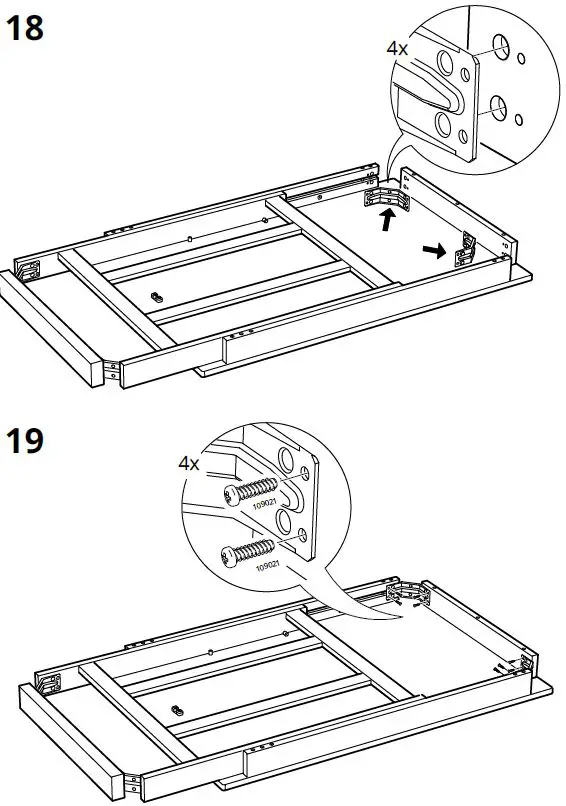 18

4x

19

4x

109021

109021