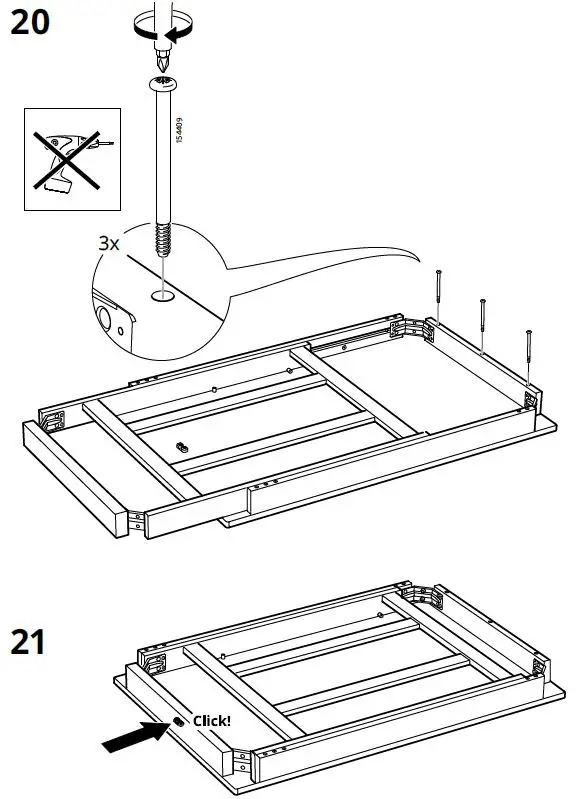 20

154409

3x

21

Click!