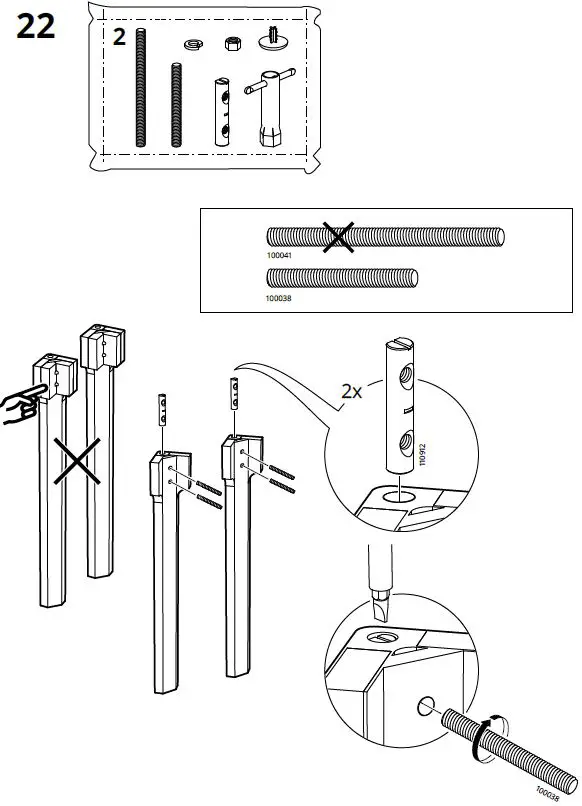 22

2

100041

100038

2x

110912

100038