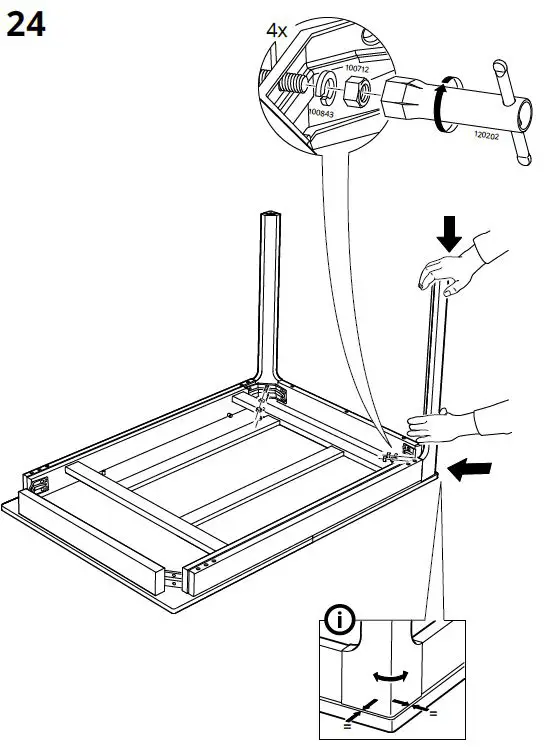 24

4x

100712

100843

120202

i

=

=