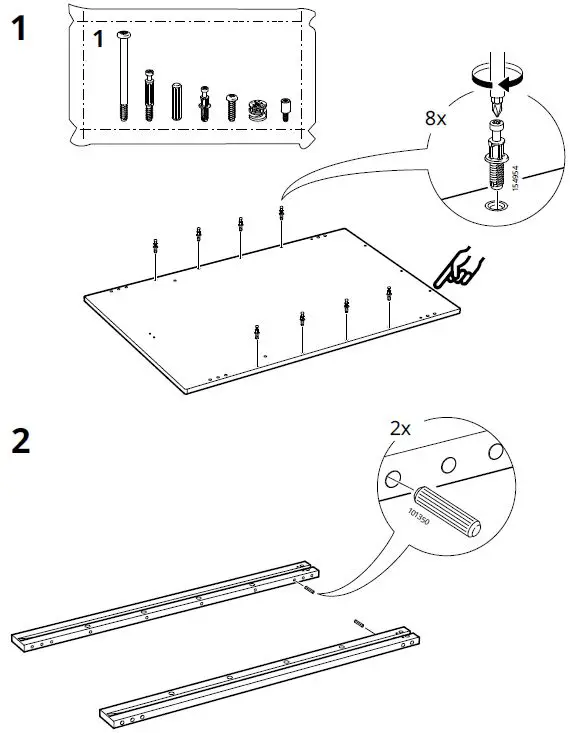 1

1

8x

154954

2

2x

101350