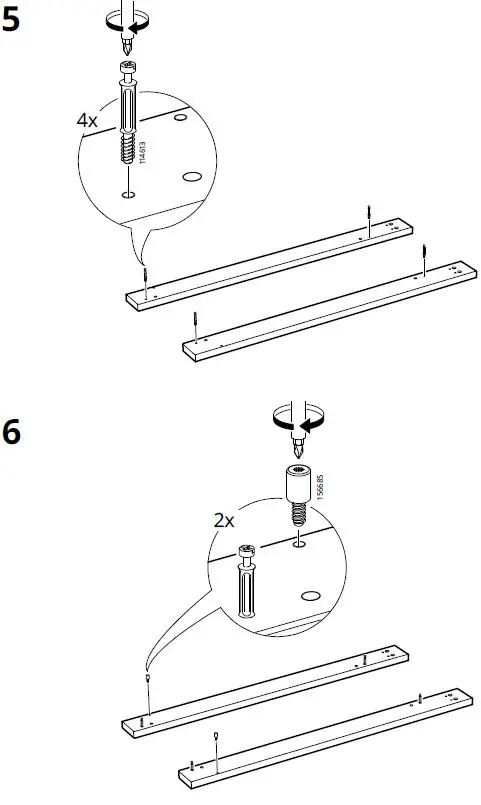 5

4x

114613

6

2x

156685