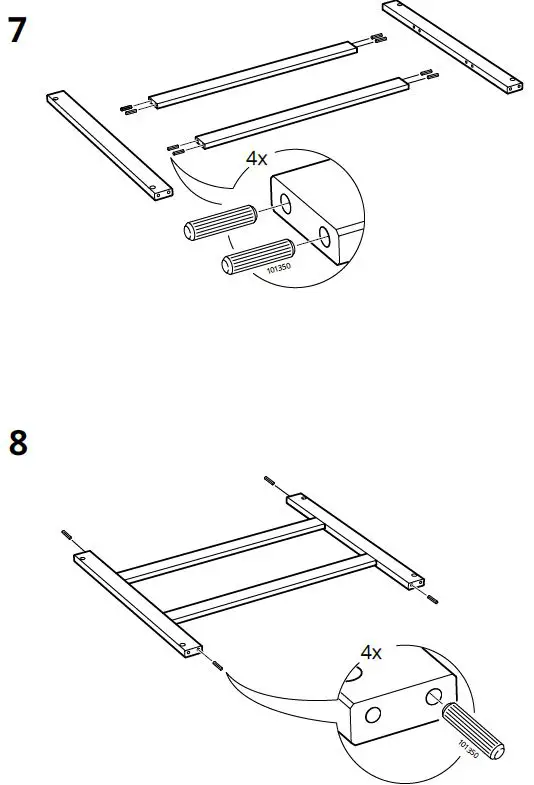 7

4x

101350

8

4x

101350