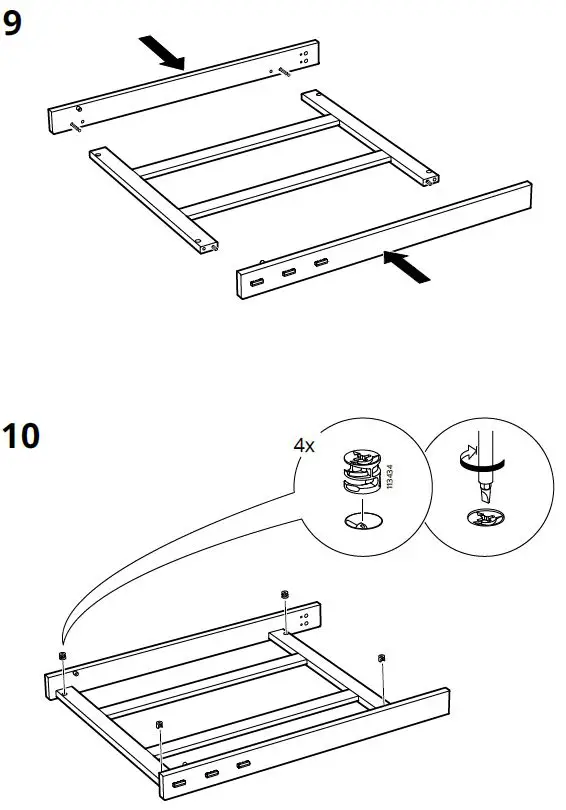 9

10

4x

113434