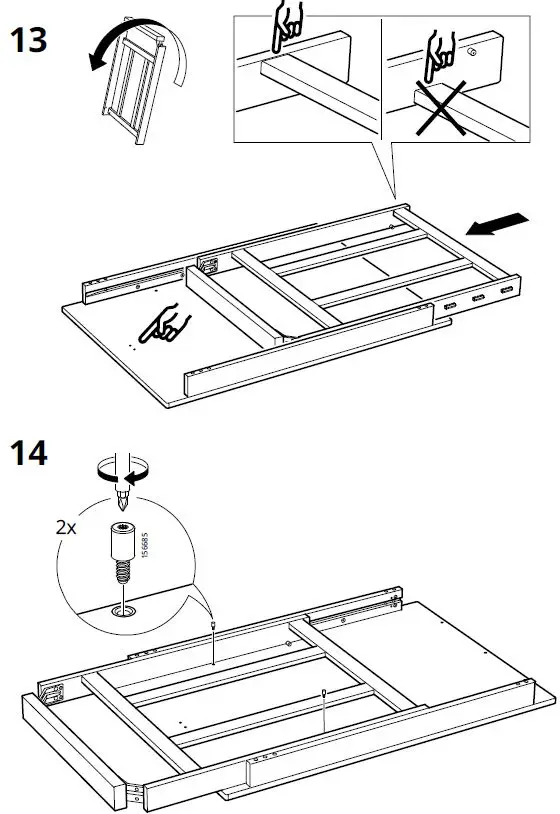 13

14

2x

156685