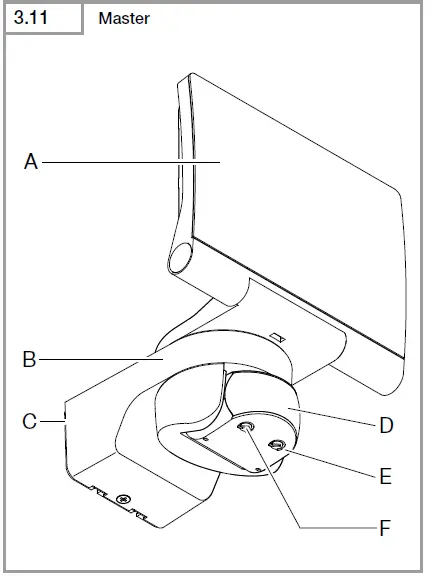 3.11

Master

A

B

C

D

E

F